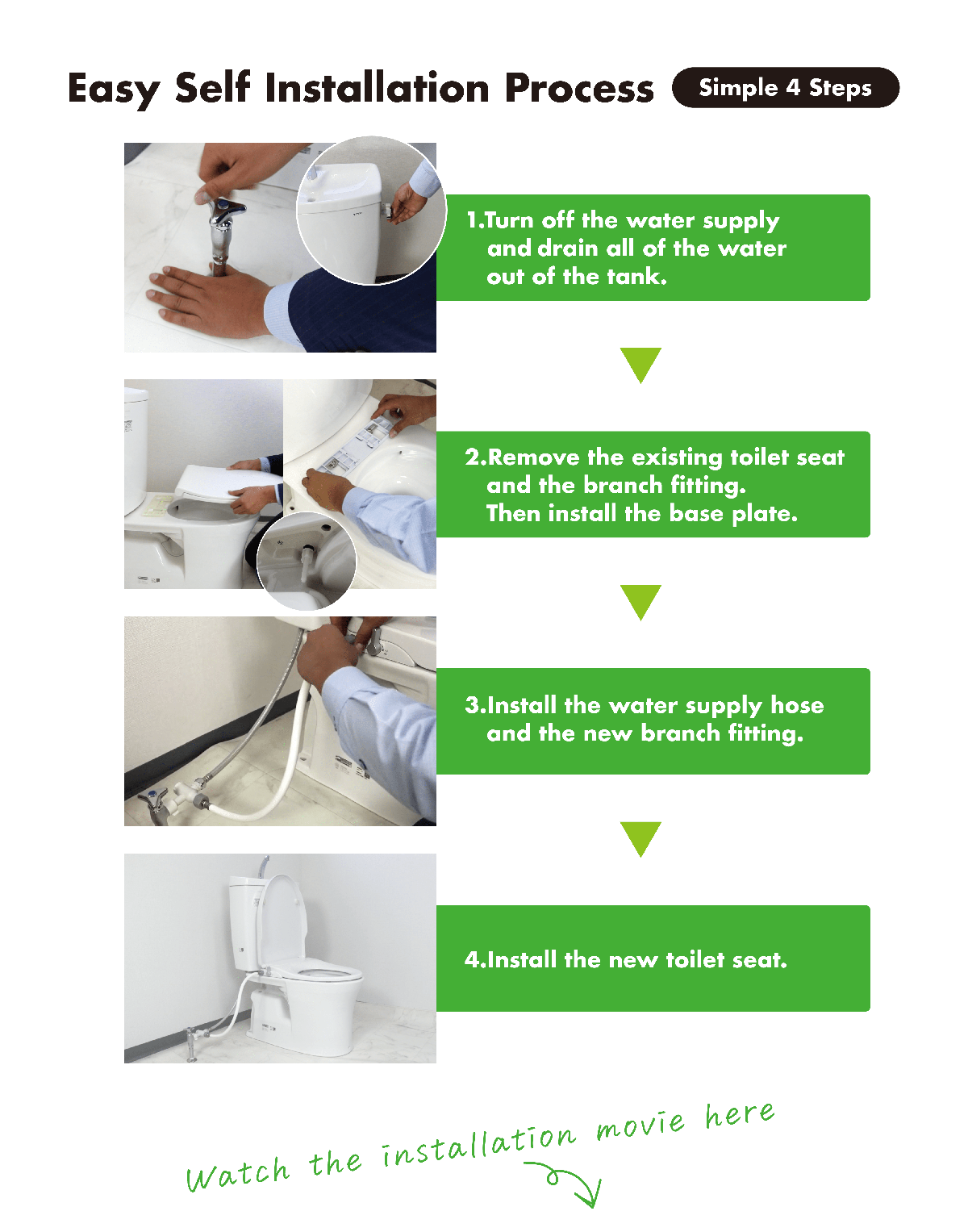 Easy Self Installation Process Simple 4 Steps

1.Turn off the water supply and drain all of the water out of the tank.

2.Remove the existing toilet seat and the branch fitting. Then install the base plate.

3.Install the water supply hose and the new branch fitting.

4.Install the new toilet seat.

Watch the installation movie here