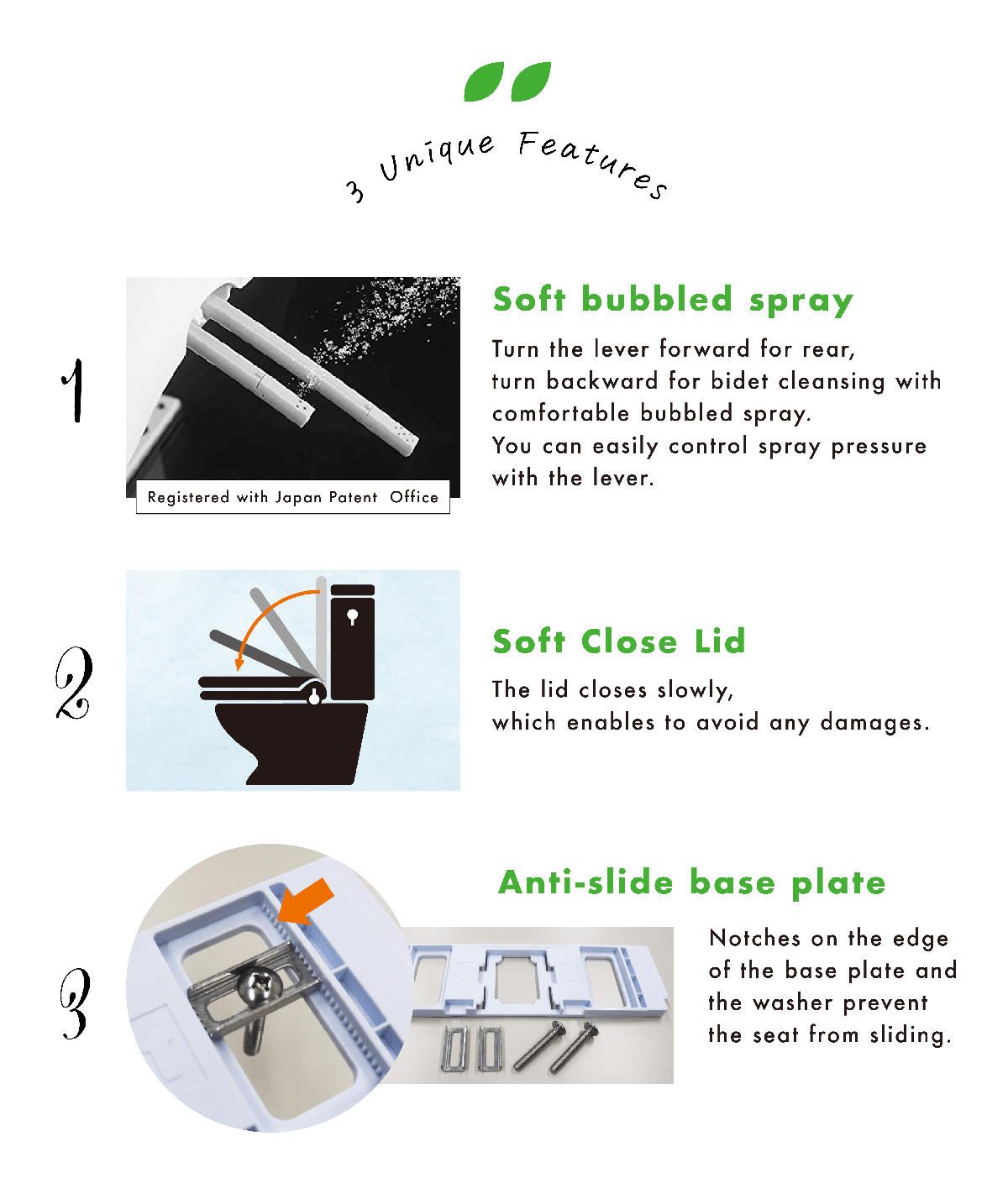 3 Unique Features

1

Registered with Japan Patent Office

Soft bubbled spray

Turn the lever forward for rear, turn backward for bidet cleansing with comfortable bubbled spray.
You can easily control spray pressure with the lever.

2

Soft Close Lid

The lid closes slowly, which enables to avoid any damages.

3

Anti-slide base plate

Notches on the edge of the base plate and the washer prevent the seat from sliding.