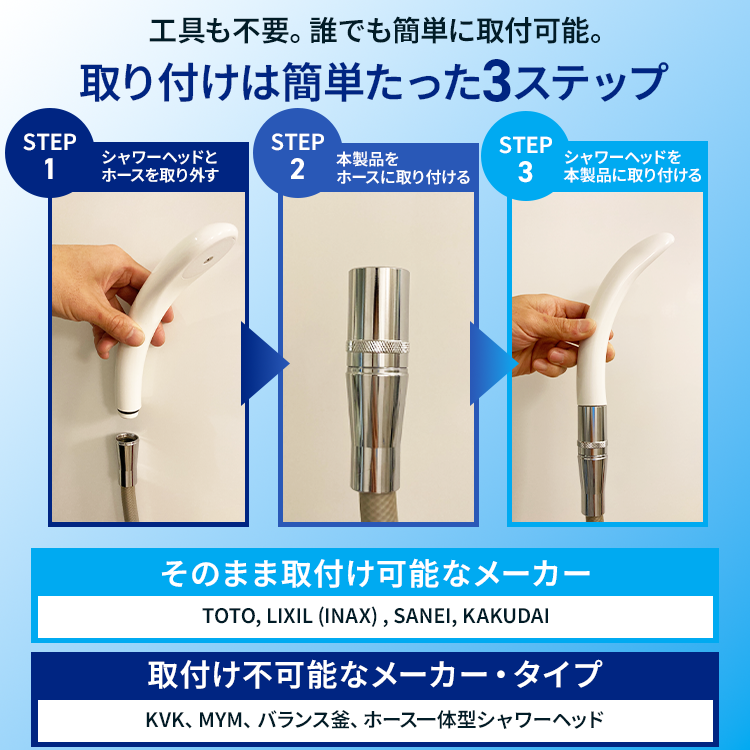 工具も不要。誰でも簡単に取付可能。

取り付けは簡単たった3ステップ

STEP 1
シャワーヘッドとホースを取り外す

STEP 2
本製品をホースに取り付ける

STEP 3
シャワーヘッドを本製品に取り付ける

そのまま取付け可能なメーカー

TOTO, LIXIL (INAX) , SANEI, KAKUDAI

取付け不可能なメーカー・タイプ

KVK、MYM、バランス釜、ホース一体型シャワーヘッド