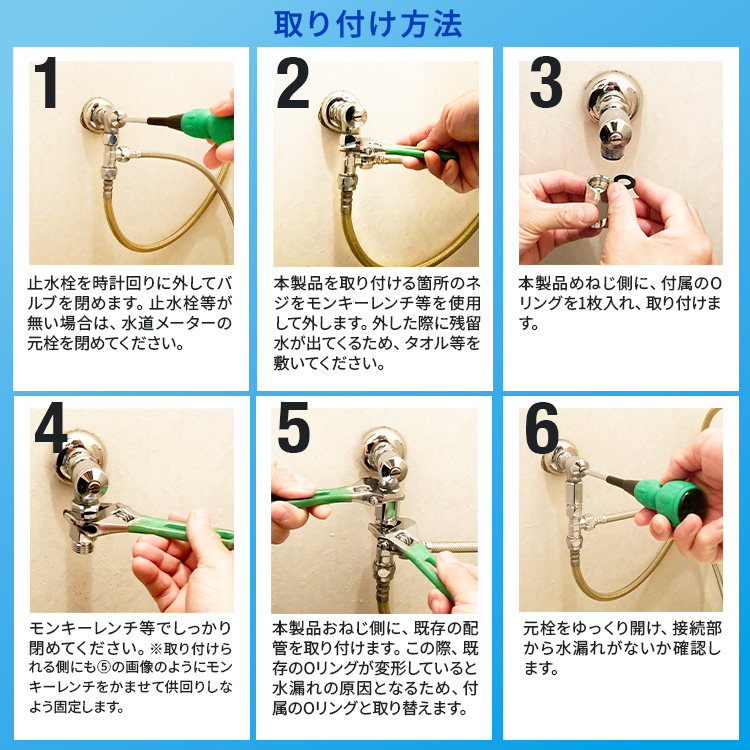 取り付け方法

1

止水栓を時計回りに外してバルブを閉めます。止水栓等が無い場合は、水道メーターの元栓を閉めてください。

2

本製品を取り付ける箇所のネジをモンキーレンチ等を使用して外します。外した際に残留水が出てくるため、タオル等を敷いてください。

3

本製品めねじ側に、付属のOリングを1枚入れ、取り付けます。

4

モンキーレンチ等でしっかり閉めてください。※取り付けられる側にも⑤の画像のようにモンキーレンチをかませて供回りしなよう固定します。

5

本製品おねじ側に、既存の配管を取り付けます。この際、既存のOリングが変形していると水漏れの原因となるため、付属のOリングと取り替えます。

6

元栓をゆっくり開け、接続部から水漏れがないか確認します。