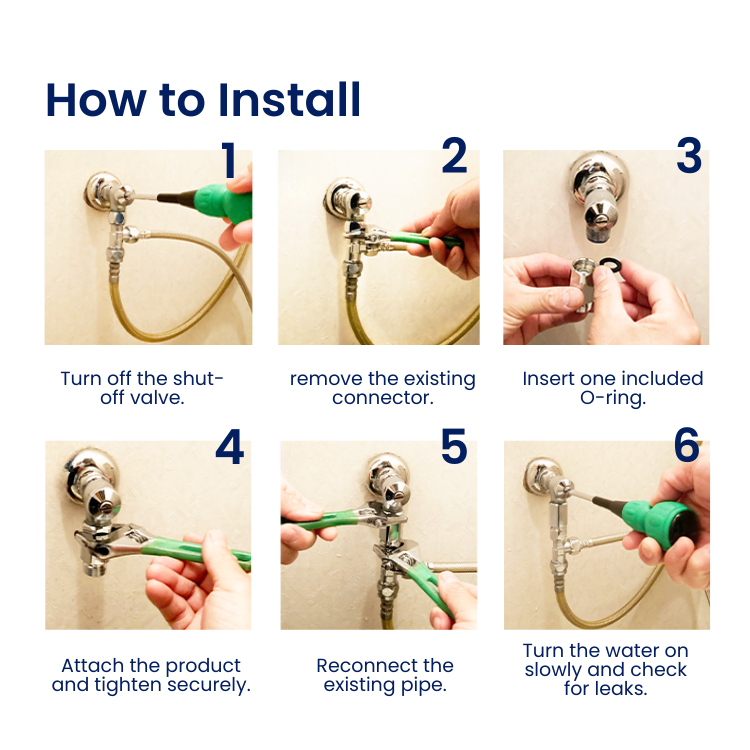 How to Install

1

Turn off the shut-off valve.

2

remove the existing connector.

3

Insert one included O-ring.

4

Attach the product and tighten securely.

5

Reconnect the existing pipe.

6

Turn the water on slowly and check for leaks.