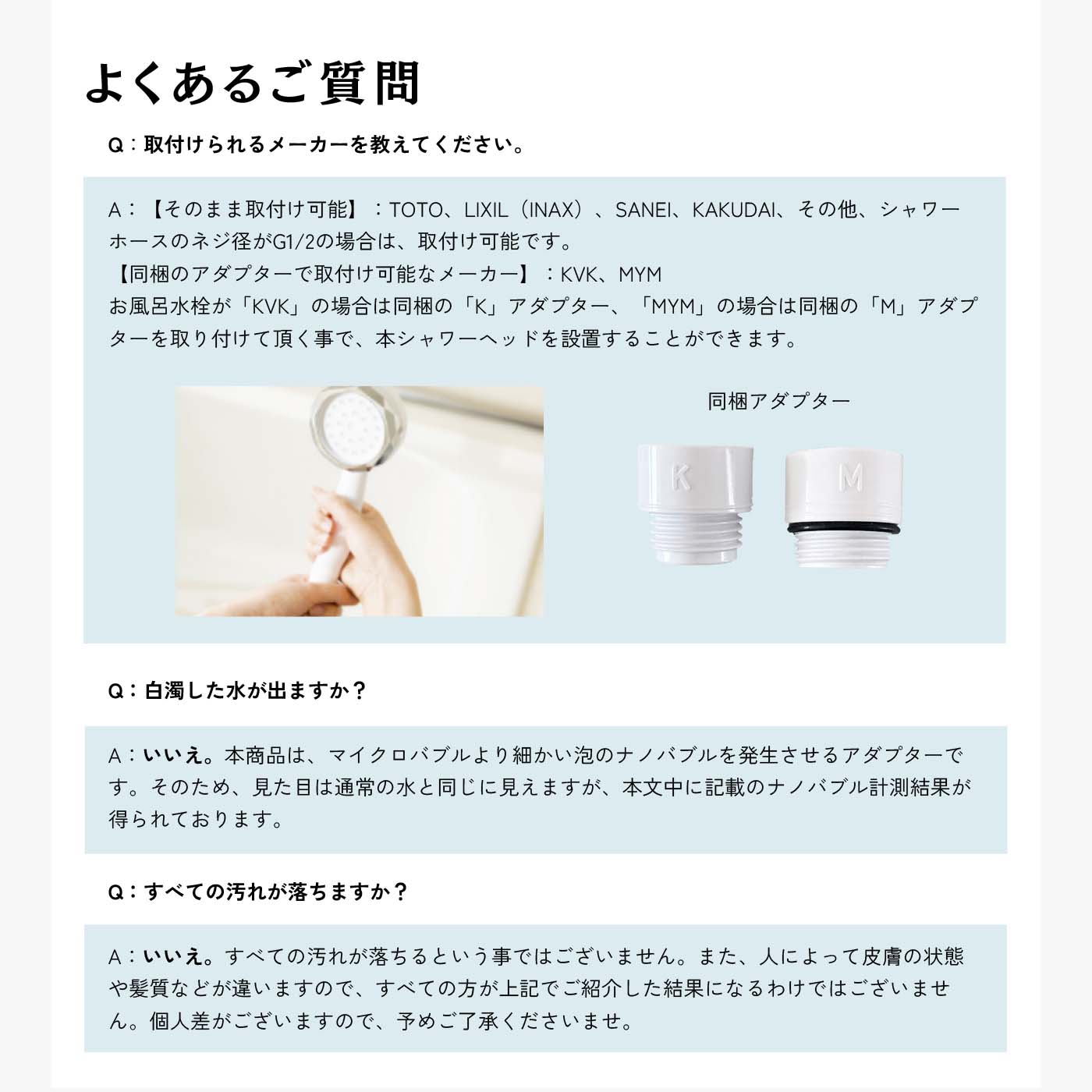 よくあるご質問

Q：取付けられるメーカーを教えてください。

A：【そのまま取付け可能】：TOTO、LIXIL（INAX）、SANEI、KAKUDAI、その他、シャワーホースのネジ径がG1/2の場合は、取付け可能です。
【同梱のアダプターで取付け可能なメーカー】：KVK、MYM
お風呂水栓が「KVK」の場合は同梱の「K」アダプター、「MYM」の場合は同梱の「M」アダプターを取り付けて頂く事で、本シャワーヘッドを設置することができます。

同梱アダプター

K

M

Q：白濁した水が出ますか？

A：いいえ。本商品は、マイクロバブルより細かい泡のナノバブルを発生させるアダプターです。そのため、見た目は通常の水と同じに見えますが、本文中に記載のナノバブル計測結果が得られております。

Q：すべての汚れが落ちますか？

A：いいえ。すべての汚れが落ちるという事ではございません。また、人によって皮膚の状態や髪質などが違いますので、すべての方が上記でご紹介した結果になるわけではございません。個人差がございますので、予めご了承くださいませ。